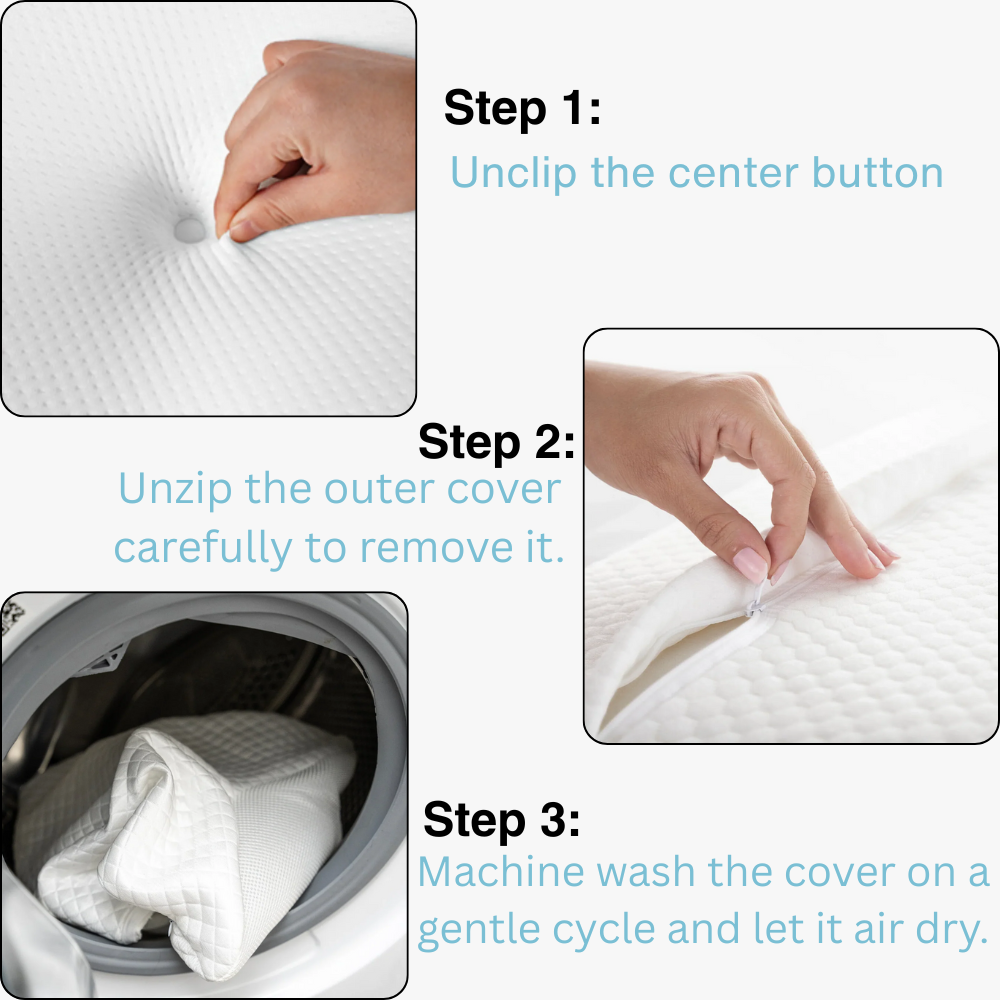 Step 1:
Unclip the center button

Step 2:
Unzip the outer cover carefully to remove it.

Step 3:
Machine wash the cover on a gentle cycle and let it air dry.